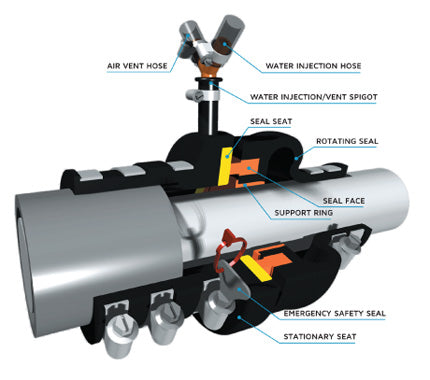 AIR VENT HOSE
WATER INJECTION HOSE
WATER INJECTION/VENT SPIGOT
SEAL SEAT
ROTATING SEAL
SEAL FACE
SUPPORT RING
EMERGENCY SAFETY SEAL
STATIONARY SEAT